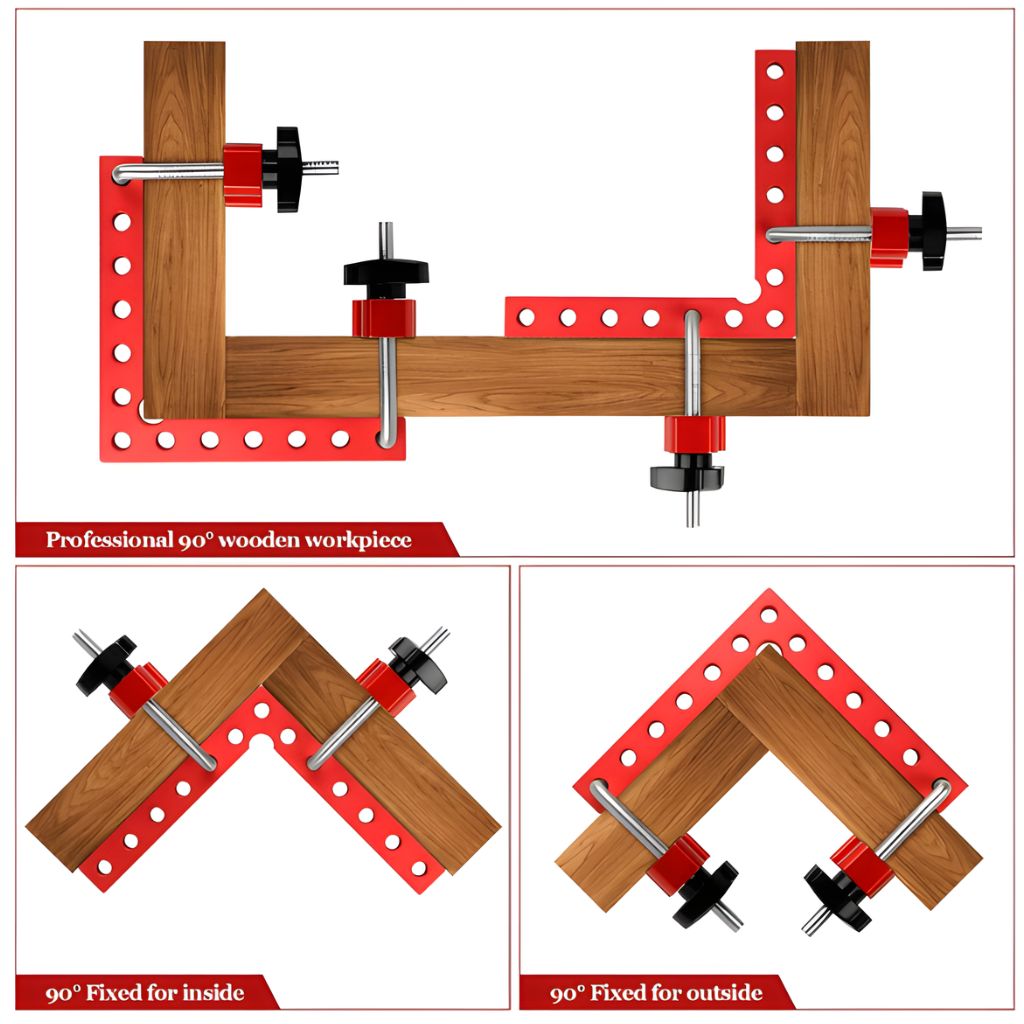 Professional 90° wooden workpiece

90° Fixed for inside

90° Fixed for outside